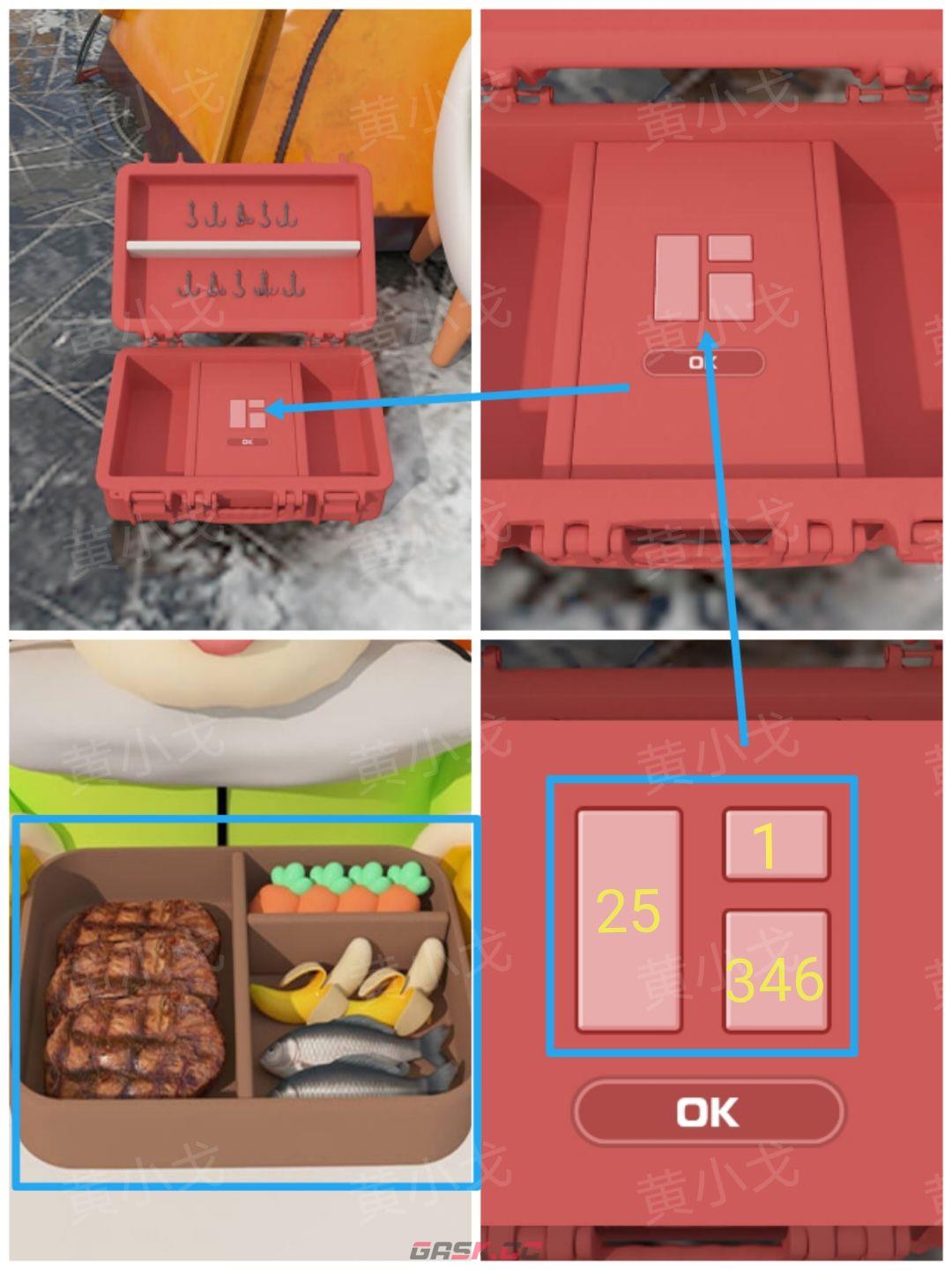 黄小戈

OK

OK

25

1

346

OK

GASK.CC